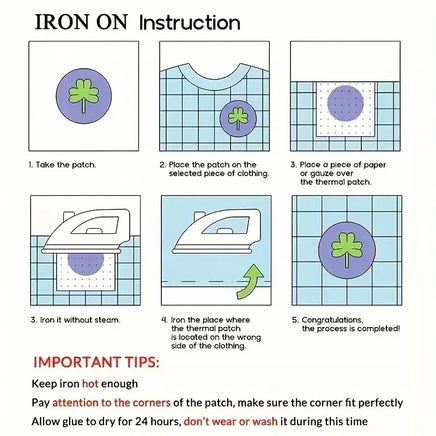 IRON ON Instruction

1. Take the patch.

2. Place the patch on the selected piece of clothing.

3. Place a piece of paper or gauze over the thermal patch.

3. Iron it without steam.

4. Iron the place where the thermal patch is located on the wrong side of the clothing.

5. Congratulations, the process is completed!

IMPORTANT TIPS:

Keep iron hot enough

Pay attention to the corners of the patch, make sure the corner fit perfectly

Allow glue to dry for 24 hours, don't wear or wash it during this time